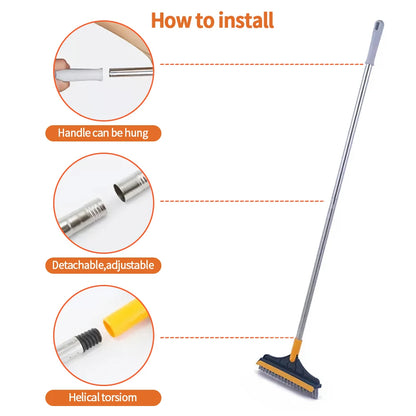 How to install

Handle can be hung

Detachable,adjustable

Helical torsiom