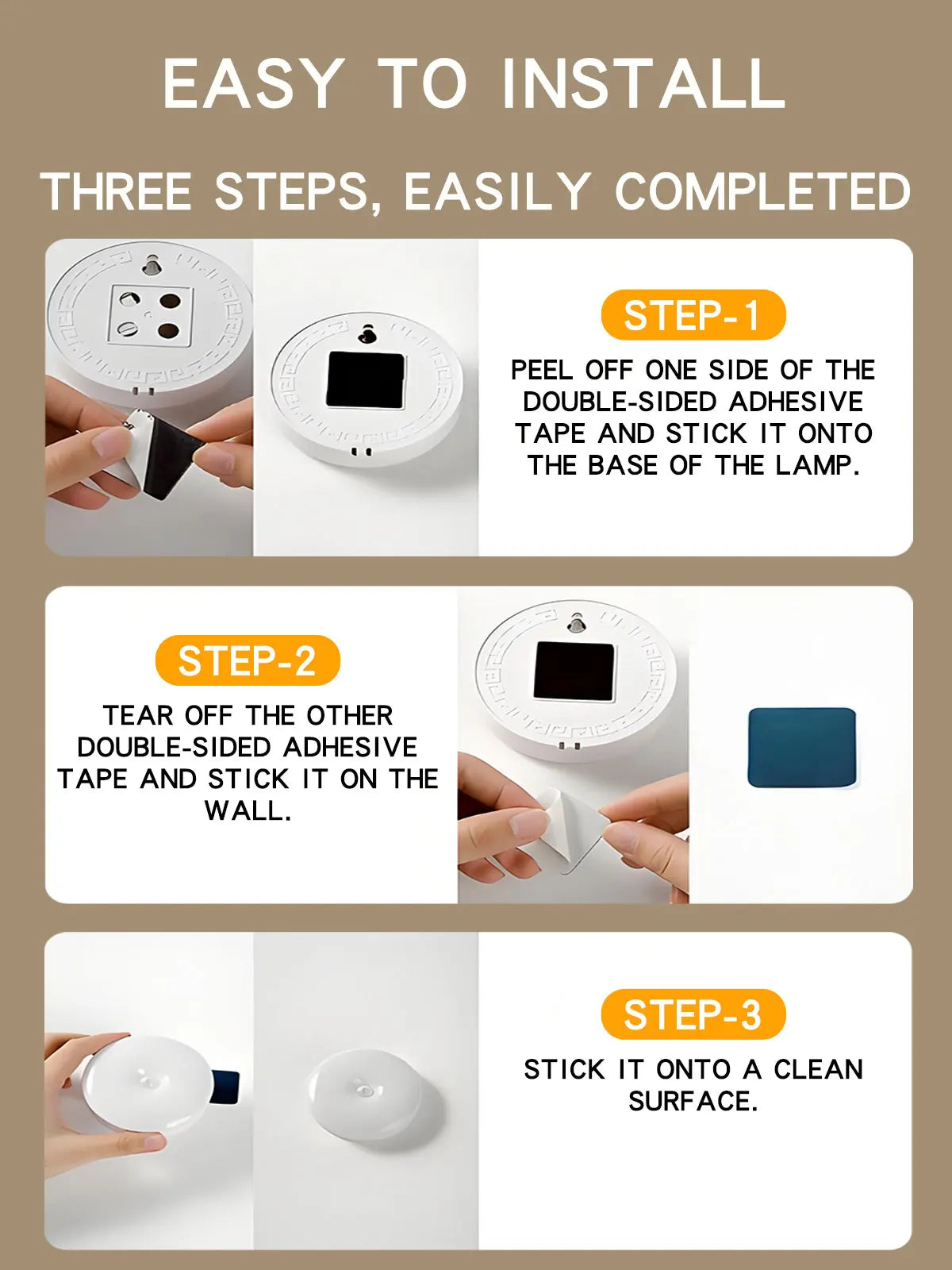 EASY TO INSTALL

THREE STEPS, EASILY COMPLETED

STEP-1

PEEL OFF ONE SIDE OF THE DOUBLE-SIDED ADHESIVE TAPE AND STICK IT ONTO THE BASE OF THE LAMP.

STEP-2

TEAR OFF THE OTHER DOUBLE-SIDED ADHESIVE TAPE AND STICK IT ON THE WALL.

STEP-3

STICK IT ONTO A CLEAN SURFACE.