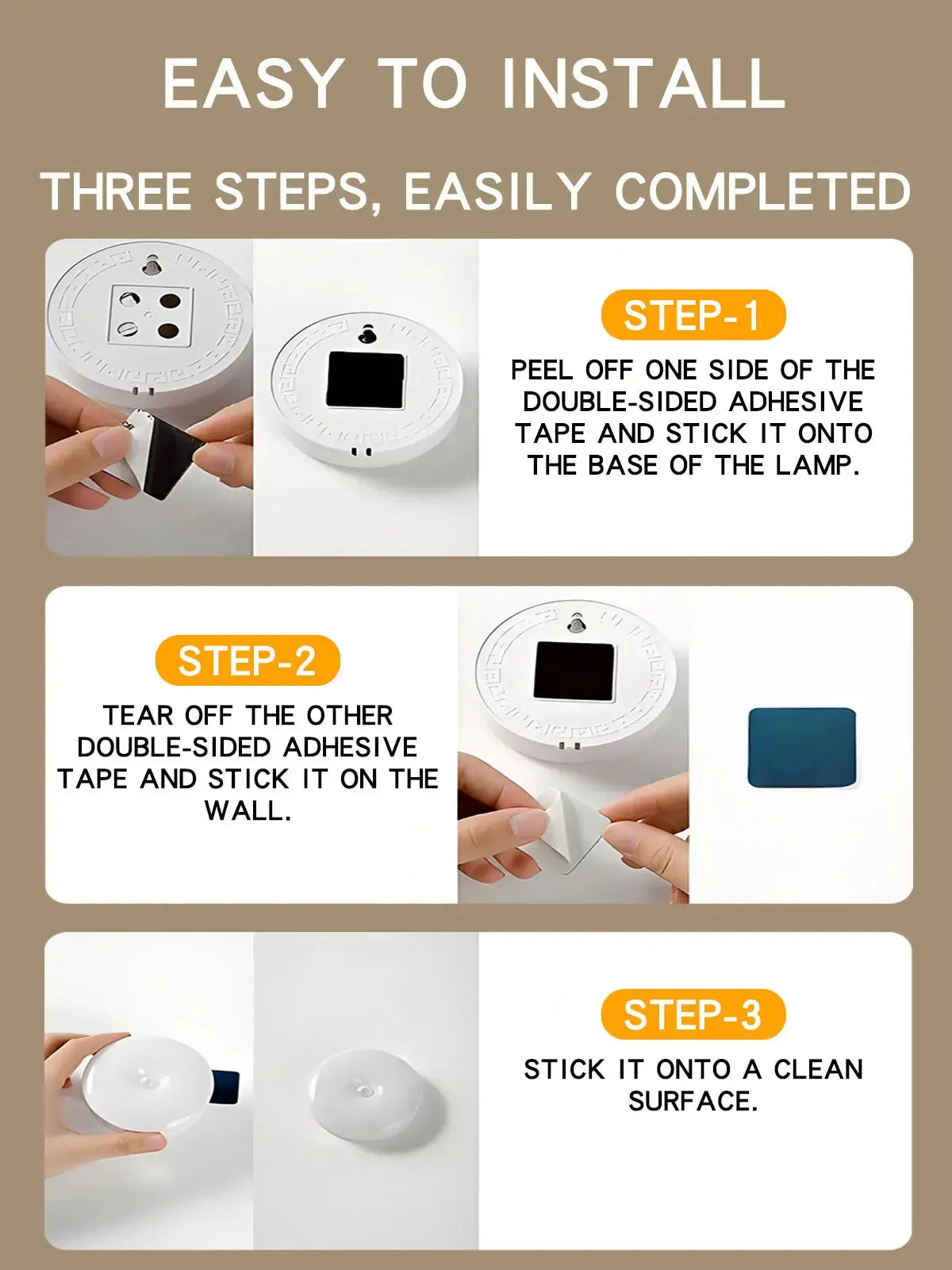 EASY TO INSTALL

THREE STEPS, EASILY COMPLETED

STEP-1

PEEL OFF ONE SIDE OF THE DOUBLE-SIDED ADHESIVE TAPE AND STICK IT ONTO THE BASE OF THE LAMP.

STEP-2

TEAR OFF THE OTHER DOUBLE-SIDED ADHESIVE TAPE AND STICK IT ON THE WALL.

STEP-3

STICK IT ONTO A CLEAN SURFACE.