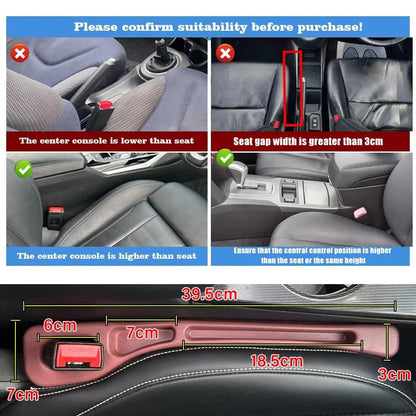 Please confirm suitability before purchase!

The center console is lower than seat

Seat gap width is greater than 3cm

The center console is higher than seat

Ensure that the central control position is higher than the seat or the same height

39.5cm

6cm

7cm

18.5cm

3cm

7cm