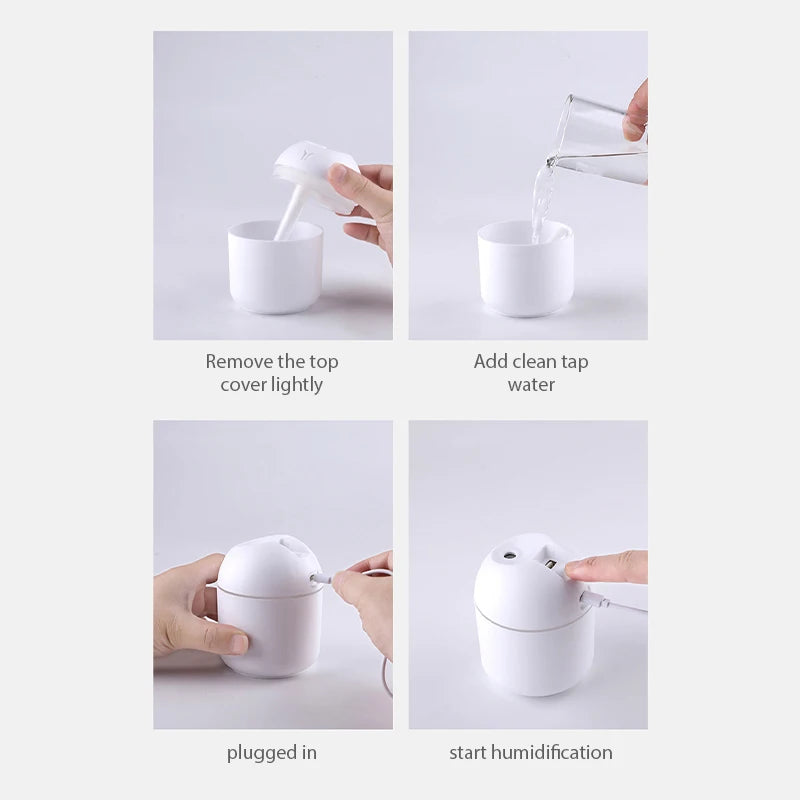 Remove the top cover lightly

Add clean tap water

plugged in

start humidification