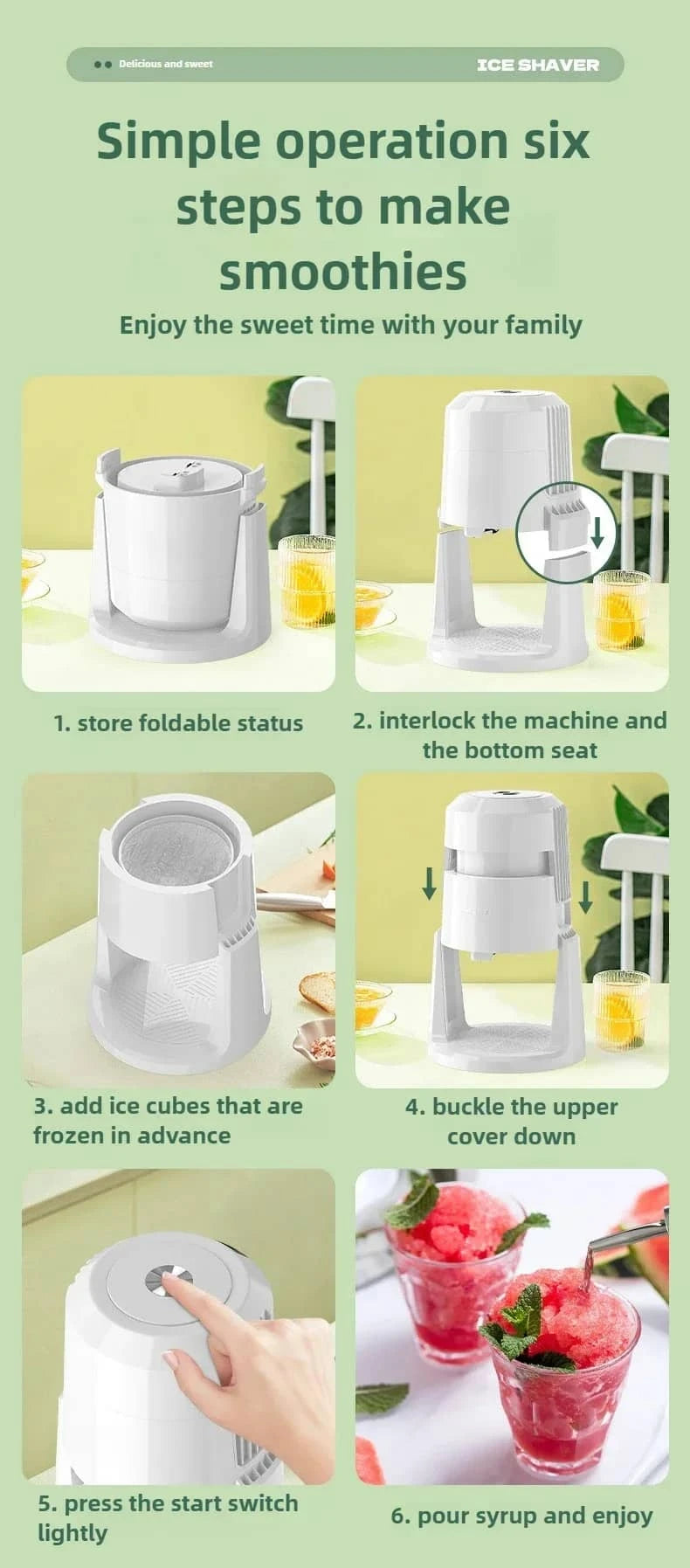 Delicious and sweet

ICE SHAVER

Simple operation six steps to make smoothies

Enjoy the sweet time with your family

1. store foldable status

2. interlock the machine and the bottom seat

3. add ice cubes that are frozen in advance

4. buckle the upper cover down

5. press the start switch lightly

6. pour syrup and enjoy