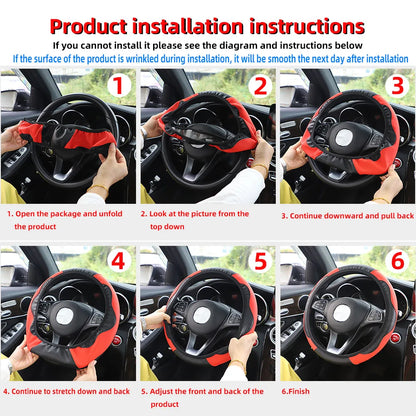 Product installation instructions

If you cannot install it please see the diagram and instructions below

If the surface of the product is wrinkled during installation, it will be smooth the next day after installation

1

2

3

1. Open the package and unfold the product

2. Look at the picture from the top down

3. Continue downward and pull back

4

5

6

4. Continue to stretch down and back

5. Adjust the front and back of the product

6.Finish