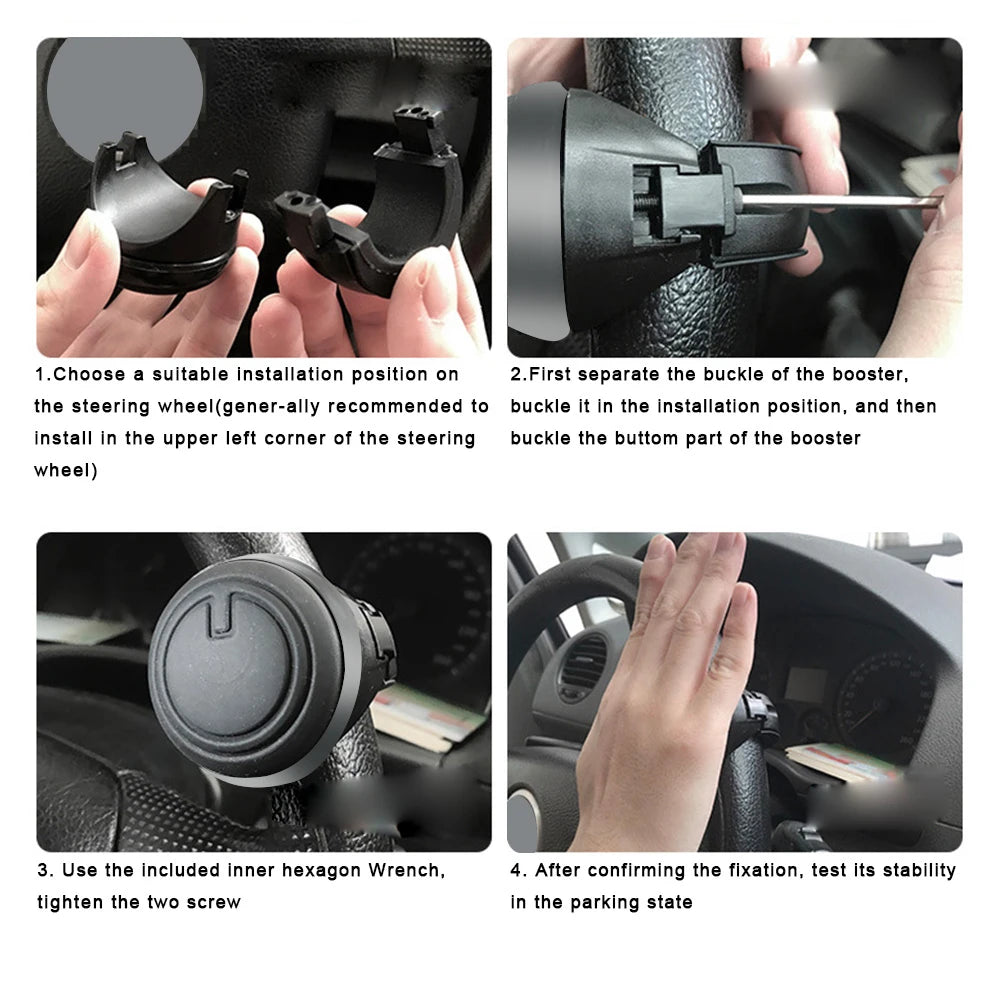 1.Choose a suitable installation position on the steering wheel(gener-ally recommended to install in the upper left corner of the steering wheel)

2.First separate the buckle of the booster, buckle it in the installation position, and then buckle the buttom part of the booster

3. Use the included inner hexagon Wrench, tighten the two screw

4. After confirming the fixation, test its stability in the parking state