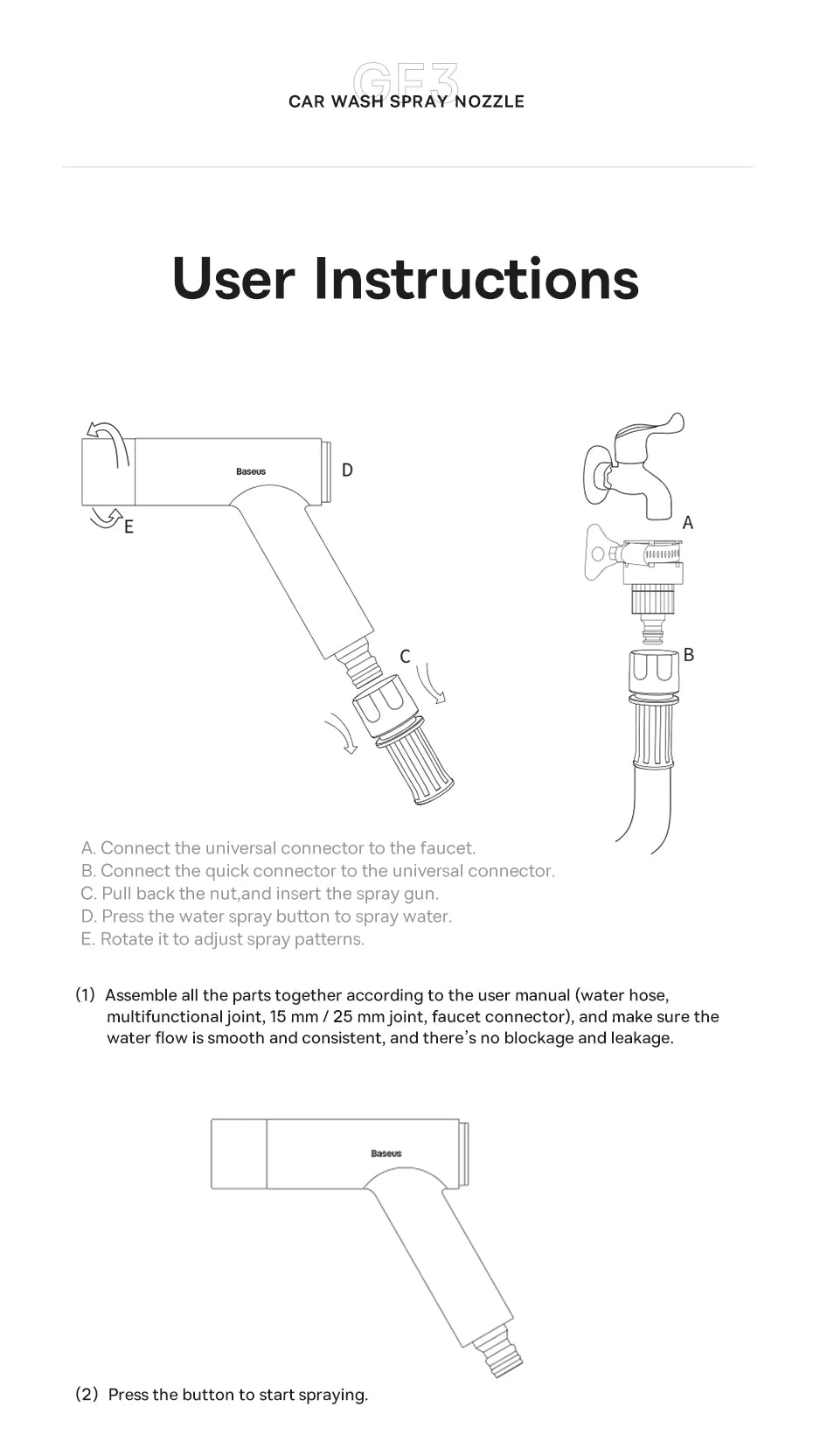 GF3
CAR WASH SPRAY NOZZLE

User Instructions

Baseus
D
E
C
A
B

A. Connect the universal connector to the faucet.
B. Connect the quick connector to the universal connector.
C. Pull back the nut,and insert the spray gun.
D. Press the water spray button to spray water.
E. Rotate it to adjust spray patterns.

(1) Assemble all the parts together according to the user manual (water hose, multifunctional joint, 15 mm / 25 mm joint, faucet connector), and make sure the water flow is smooth and consistent, and there's no blockage and leakage.

Baseus

(2) Press the button to start spraying.