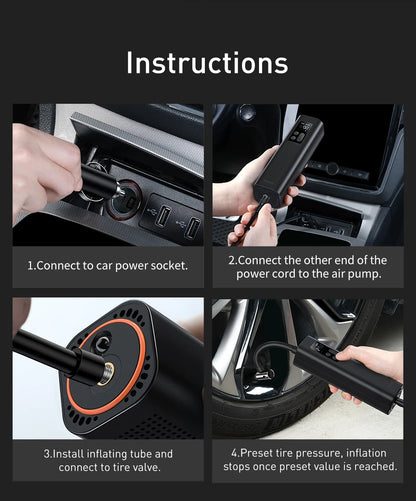 Instructions

1.Connect to car power socket.

2.Connect the other end of the power cord to the air pump.

3.Install inflating tube and connect to tire valve.

4.Preset tire pressure, inflation stops once preset value is reached.