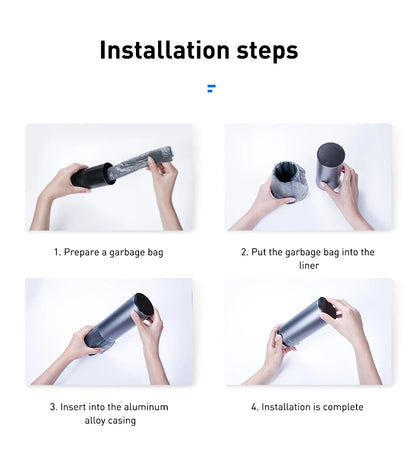 Installation steps

1. Prepare a garbage bag

2. Put the garbage bag into the liner

3. Insert into the aluminum alloy casing

4. Installation is complete