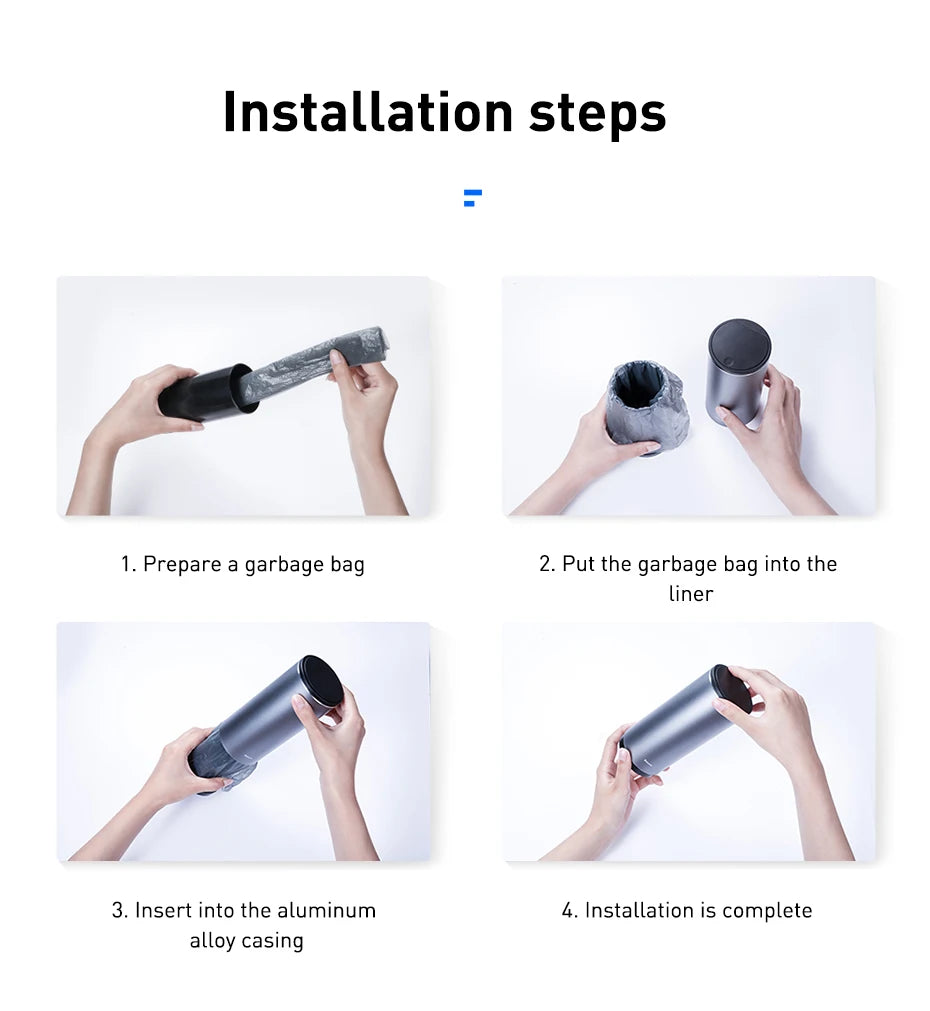 Installation steps

1. Prepare a garbage bag

2. Put the garbage bag into the liner

3. Insert into the aluminum alloy casing

4. Installation is complete