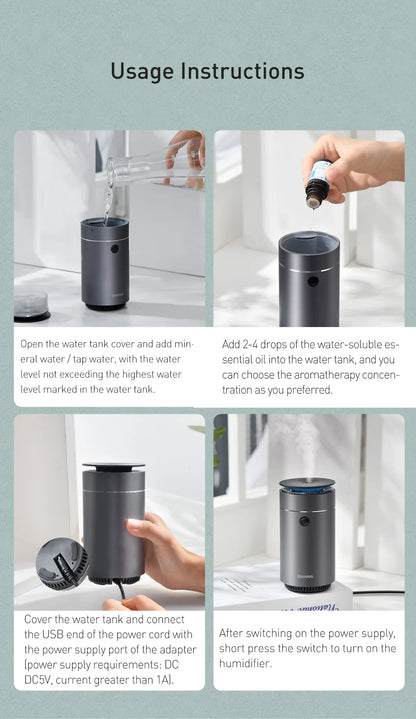 Usage Instructions

Open the water tank cover and add mineral water / tap water, with the water level not exceeding the highest water level marked in the water tank.

Add 2-4 drops of the water-soluble essential oil into the water tank, and you can choose the aromatherapy concentration as you preferred.

Cover the water tank and connect the USB end of the power cord with the power supply port of the adapter (power supply requirements: DC DC5V, current greater than 1A).

After switching on the power supply, short press the switch to turn on the humidifier.