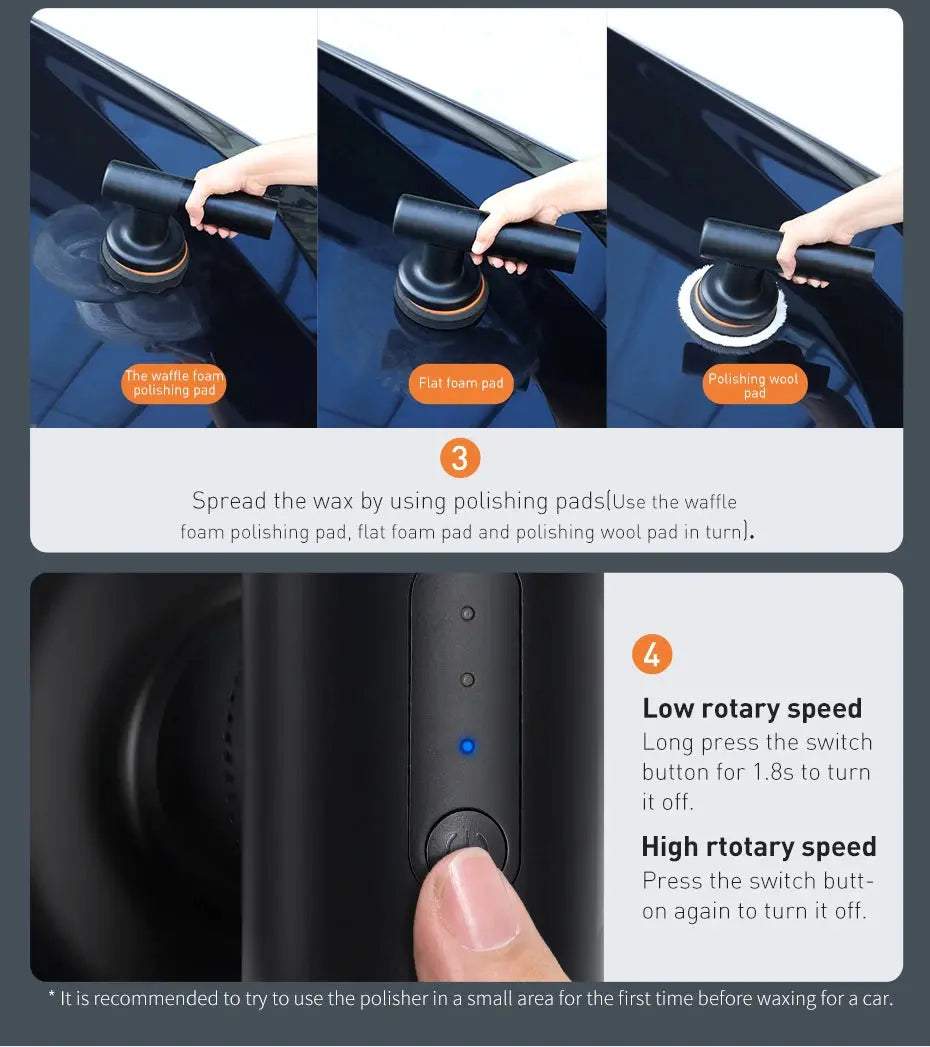 The waffle foam polishing pad

Flat foam pad

Polishing wool pad

3

Spread the wax by using polishing pads(Use the waffle foam polishing pad, flat foam pad and polishing wool pad in turn).

4

Low rotary speed

Long press the switch button for 1.8s to turn it off.

High rtotary speed

Press the switch button again to turn it off.

* It is recommended to try to use the polisher in a small area for the first time before waxing for a car.