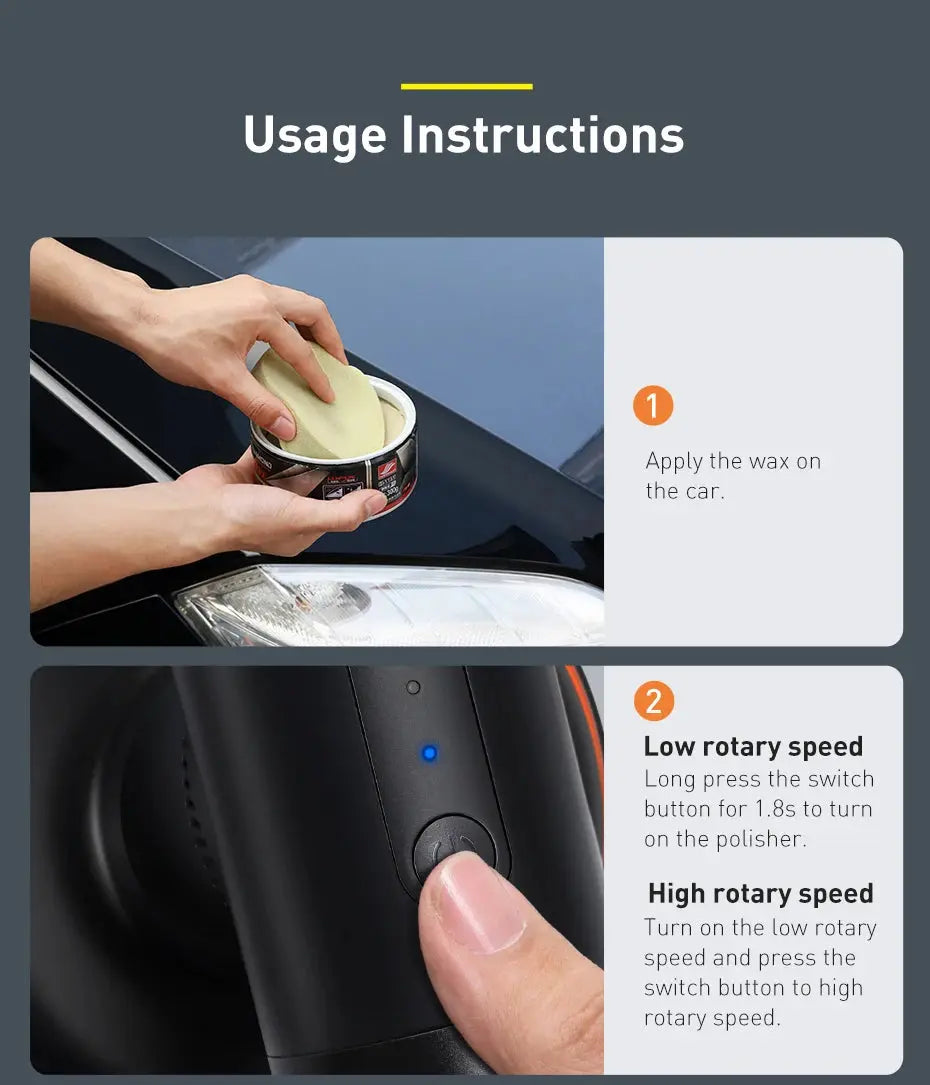 Usage Instructions

1

Apply the wax on the car.

2

Low rotary speed
Long press the switch button for 1.8s to turn on the polisher.

High rotary speed
Turn on the low rotary speed and press the switch button to high rotary speed.