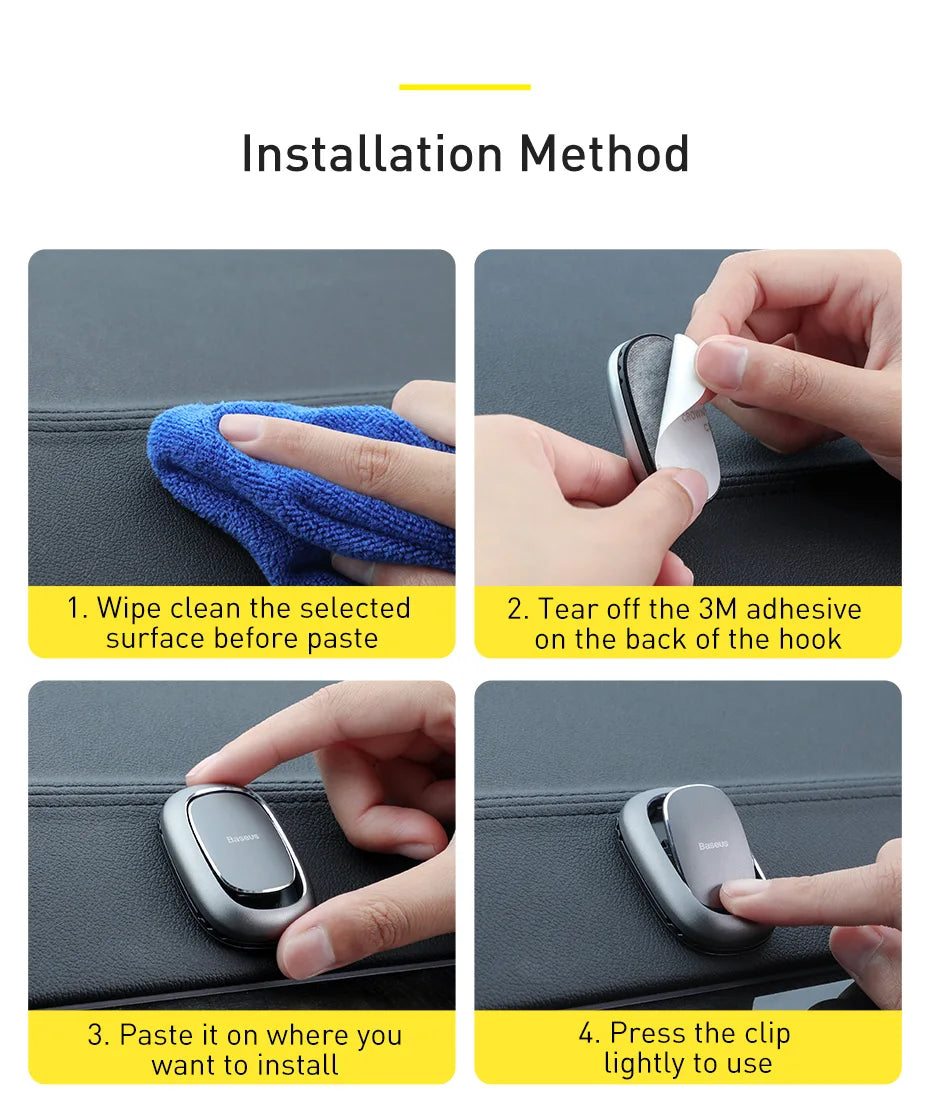 Installation Method

1. Wipe clean the selected surface before paste

2. Tear off the 3M adhesive on the back of the hook

Baseus

3. Paste it on where you want to install

Baseus

4. Press the clip lightly to use