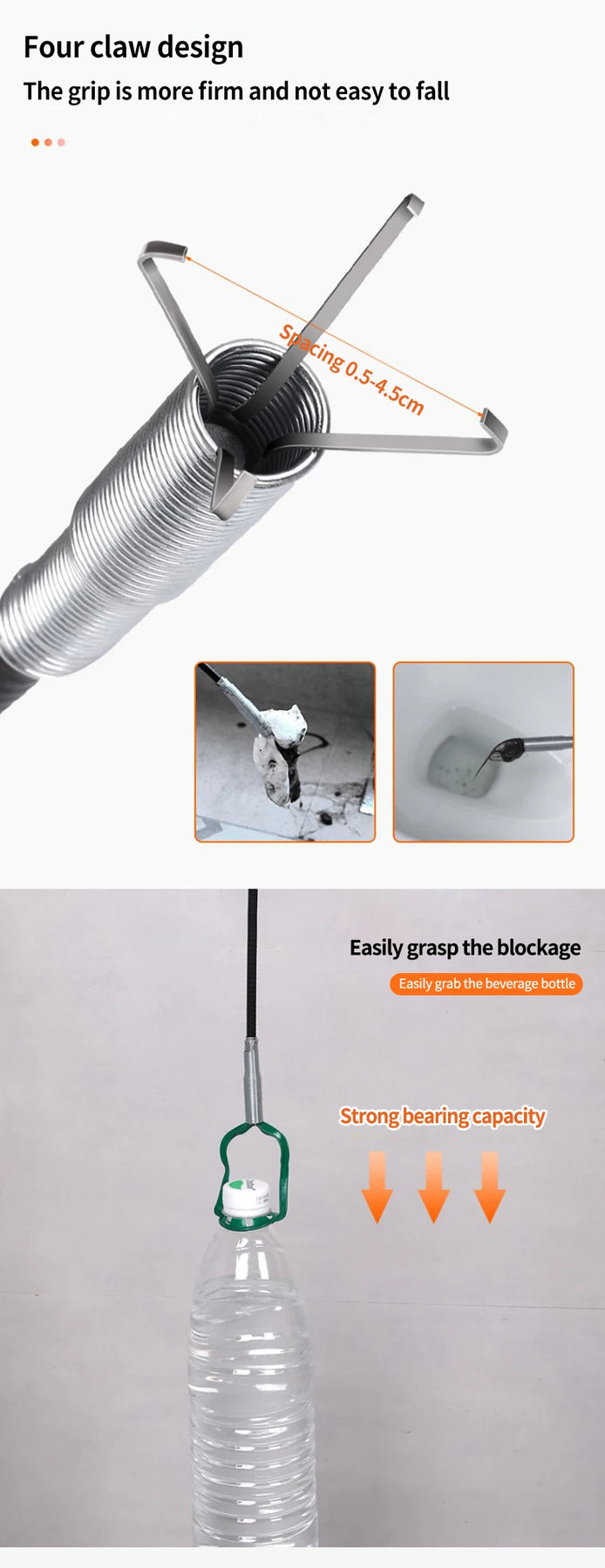 Four claw design

The grip is more firm and not easy to fall

Spacing 0.5-4.5cm

Easily grasp the blockage

Easily grab the beverage bottle

Strong bearing capacity