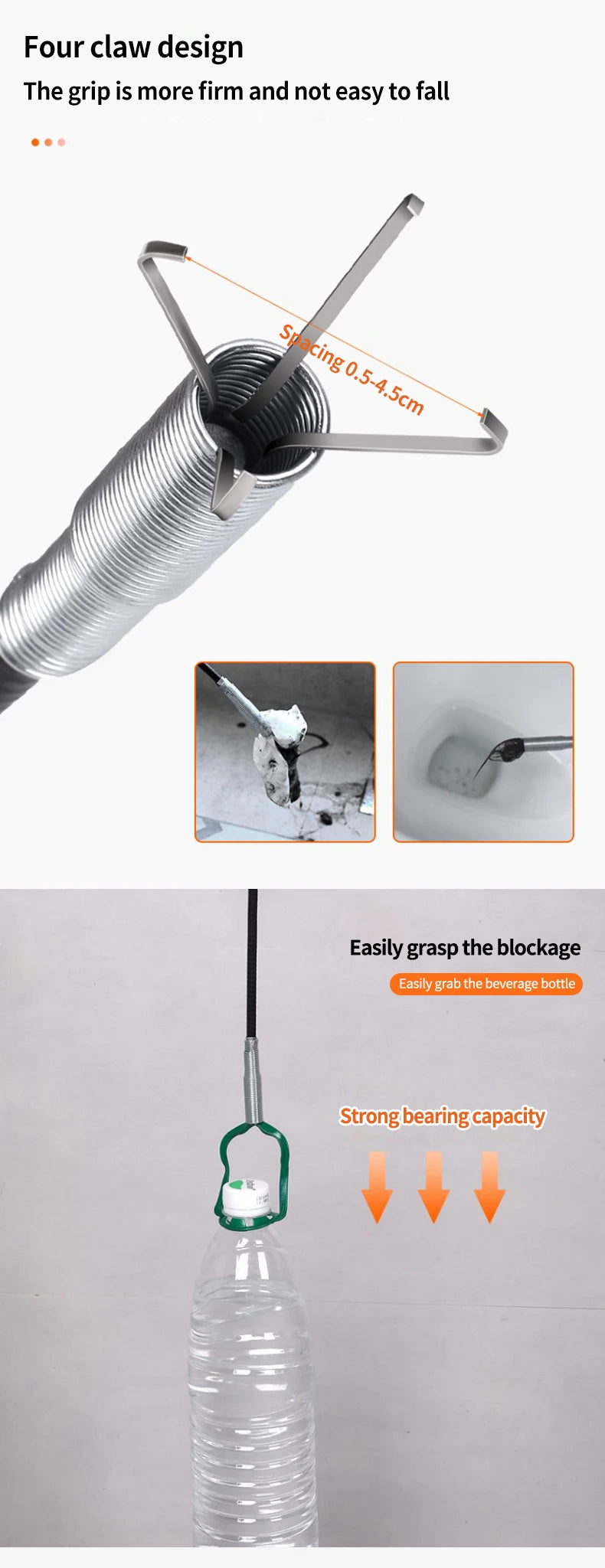 Four claw design

The grip is more firm and not easy to fall

Spacing 0.5-4.5cm

Easily grasp the blockage

Easily grab the beverage bottle

Strong bearing capacity